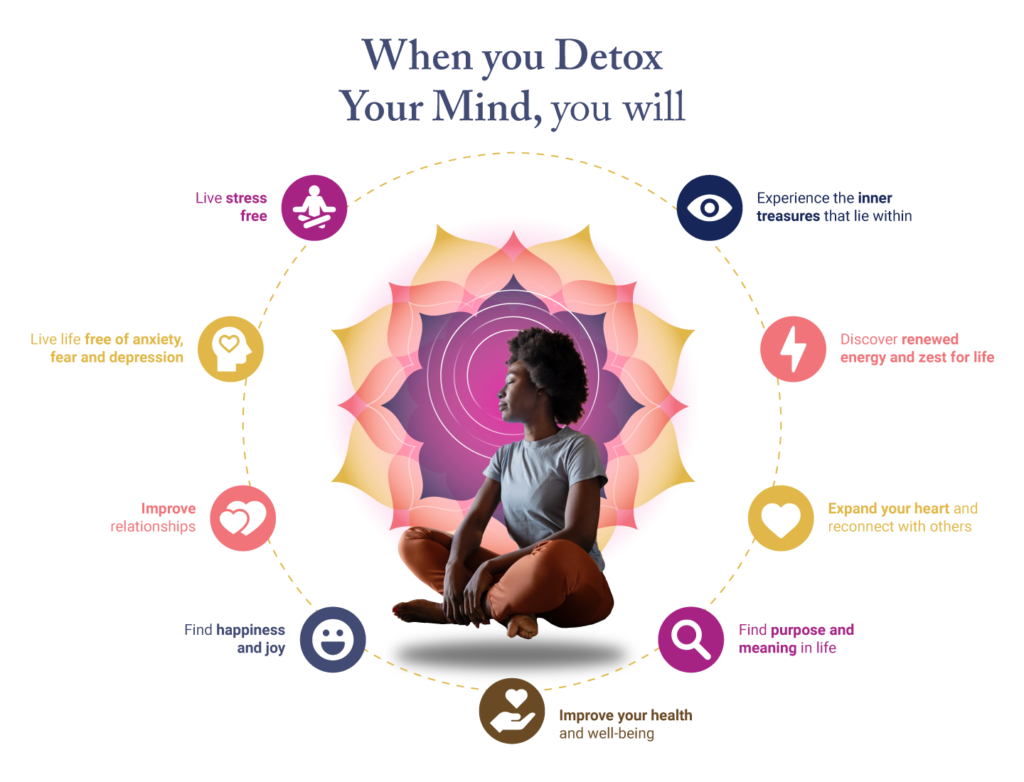 When you Detox
Your Mind, you will

Live stress free

Live life free of anxiety, fear and depression

Improve relationships

Find happiness and joy

Improve your health and well-being

Experience the inner treasures that lie within

Discover renewed energy and zest for life

Expand your heart and reconnect with others

Find purpose and meaning in life